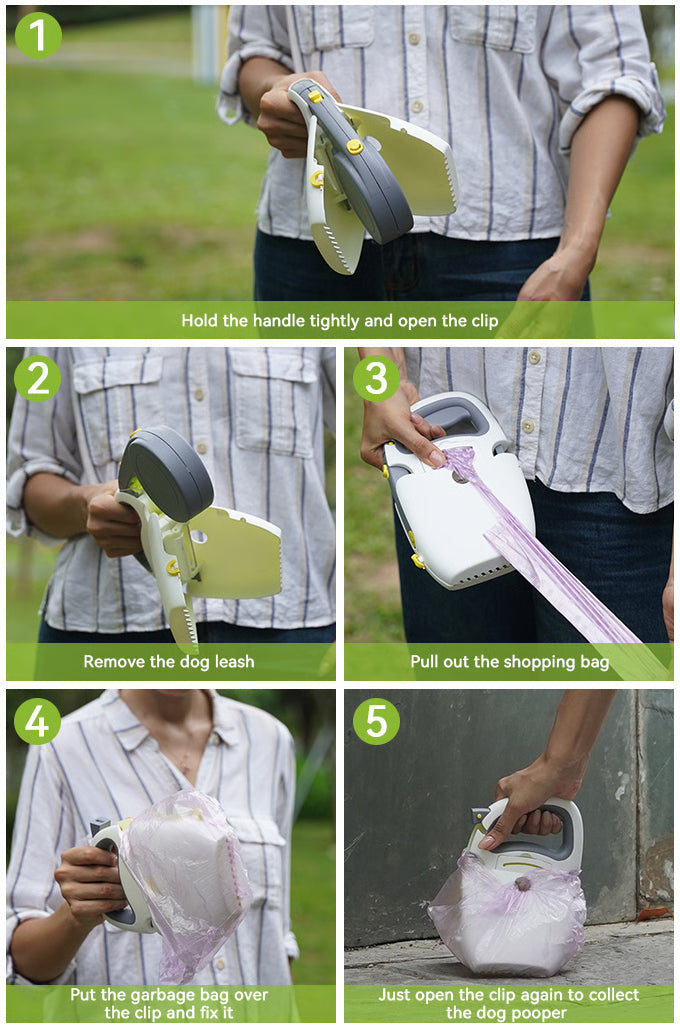 1

Hold the handle tightly and open the clip

2

Remove the dog leash

3

Pull out the shopping bag

4

Put the garbage bag over the clip and fix it

5

Just open the clip again to collect the dog pooper